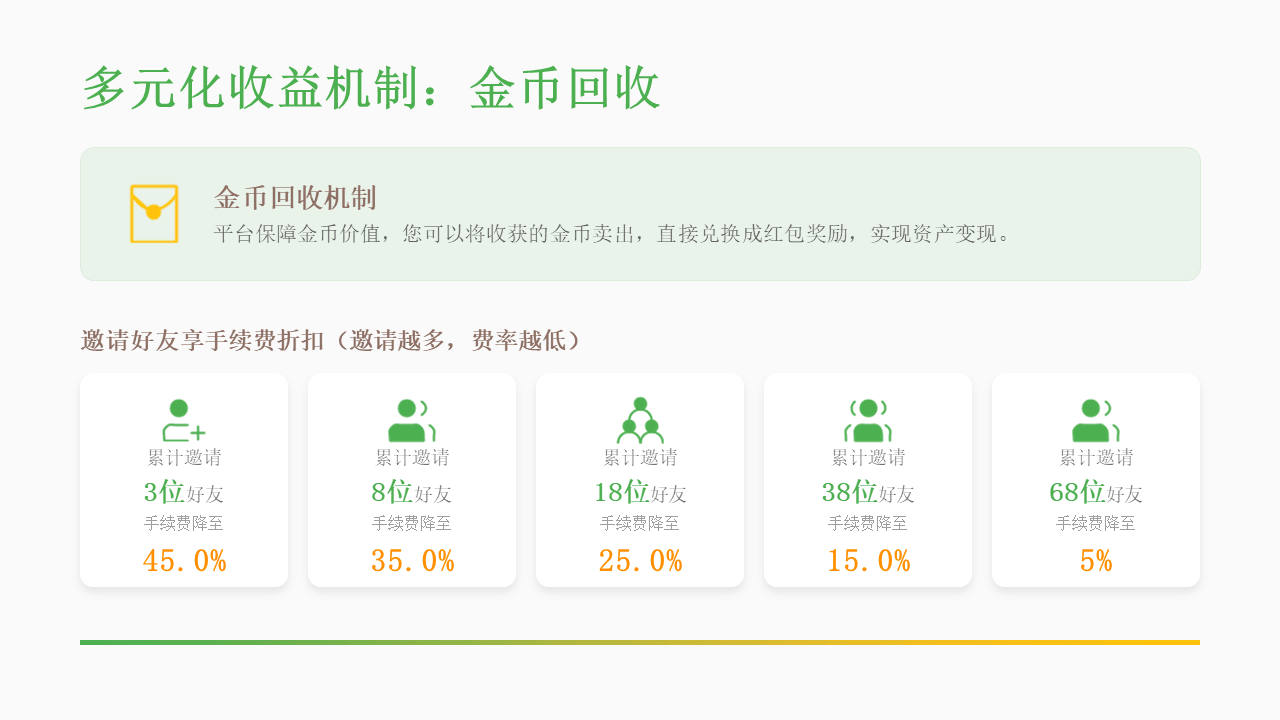 多元化收益机制：金币回收

金币回收机制
平台保障金币价值，您可以将收获的金币卖出，直接兑换成红包奖励，实现资产变现。

邀请好友享手续费折扣（邀请越多，费率越低）

累计邀请
3位好友
手续费降至
45.0%

累计邀请
8位好友
手续费降至
35.0%

累计邀请
18位好友
手续费降至
25.0%

累计邀请
38位好友
手续费降至
15.0%

累计邀请
68位好友
手续费降至
5%