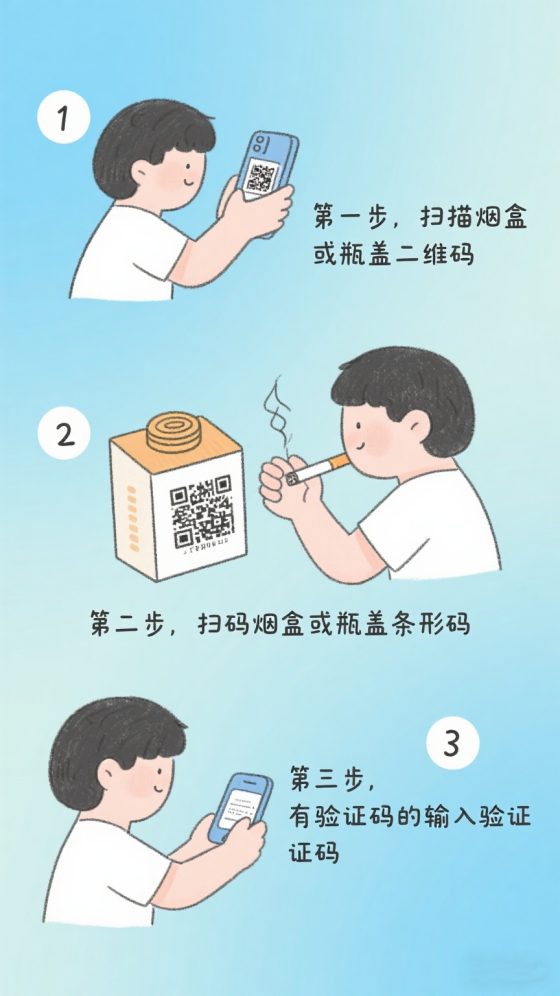 1

第一步，扫描烟盒或瓶盖二维码

2

第二步，扫码烟盒或瓶盖条形码

3

第三步，
有验证码的输入验证证码